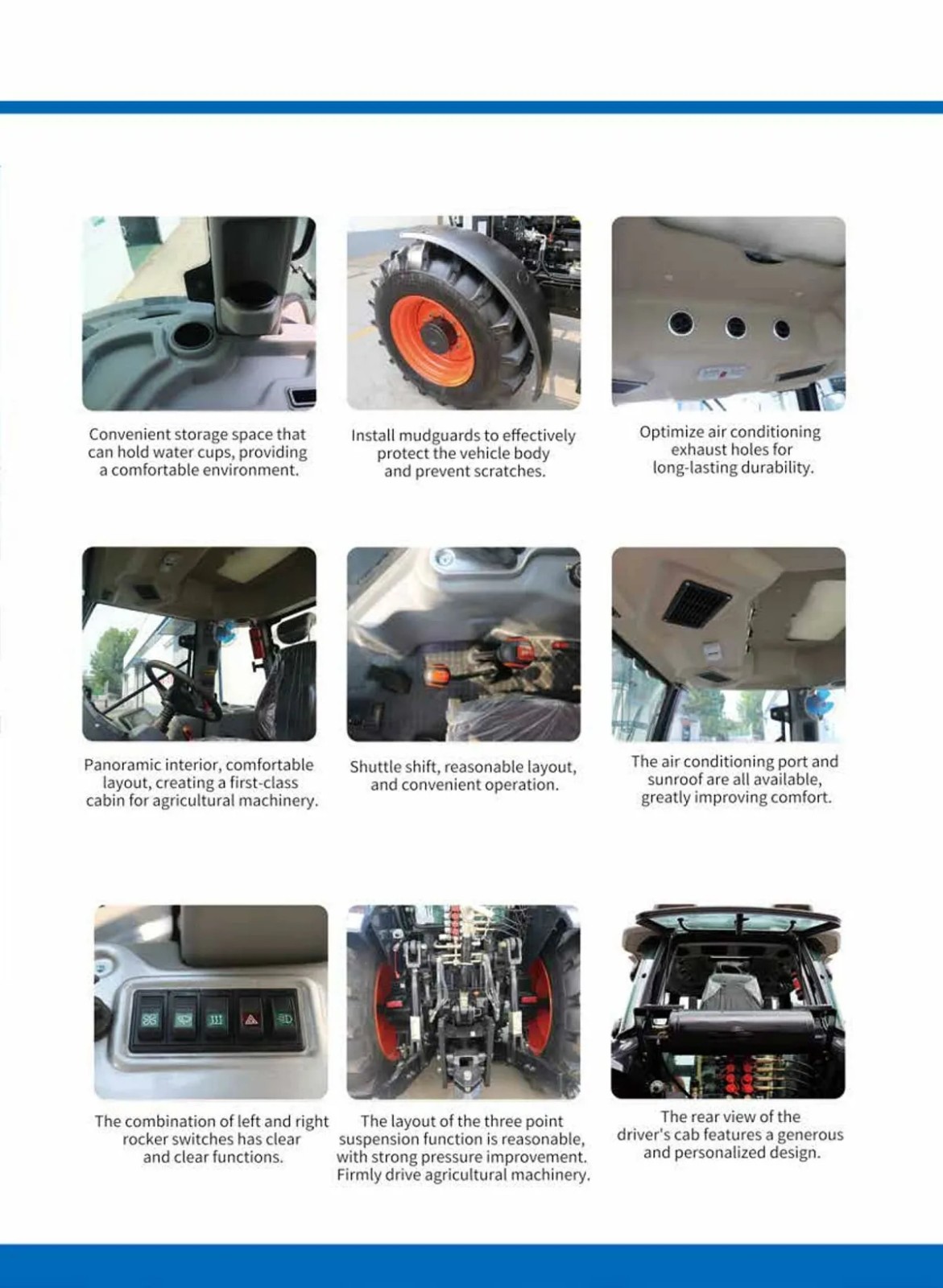 Convenient storage space that can hold water cups, providing a comfortable environment.

Install mudguards to effectively protect the vehicle body and prevent scratches.

Optimize air conditioning exhaust holes for long-lasting durability.

Panoramic interior, comfortable layout, creating a first-class cabin for agricultural machinery.

Shuttle shift, reasonable layout, and convenient operation.

The air conditioning port and sunroof are all available, greatly improving comfort.

The combination of left and right rocker switches has clear and clear functions.

The layout of the three point suspension function is reasonable, with strong pressure improvement. Firmly drive agricultural machinery.

The rear view of the driver's cab features a generous and personalized design.