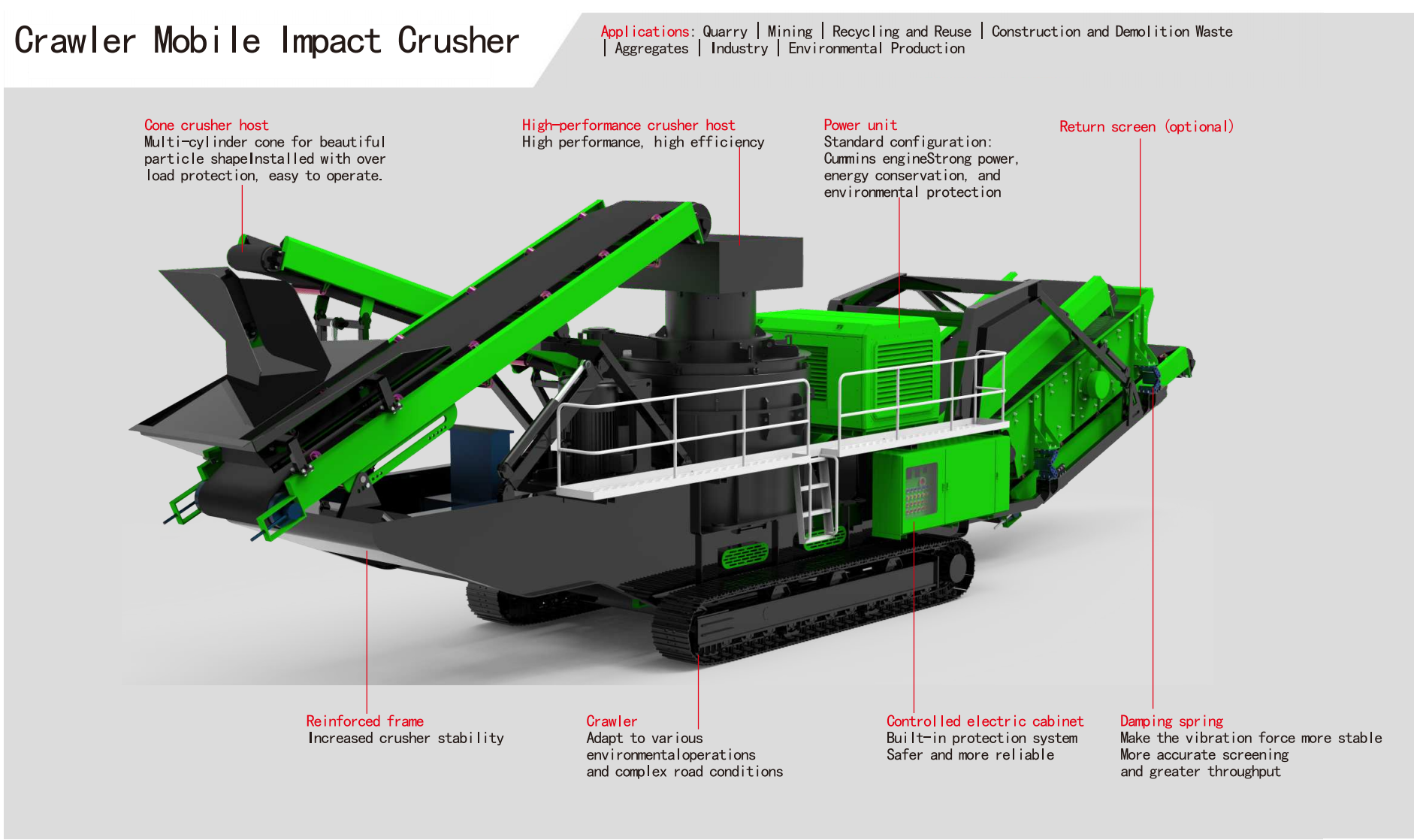 Crawler Mobile Impact Crusher

Applications: Quarry | Mining | Recycling and Reuse | Construction and Demolition Waste | Aggregates | Industry | Environmental Production

Cone crusher host
Multi-cylinder cone for beautiful particle shapeInstalled with over load protection, easy to operate.

High-performance crusher host
High performance, high efficiency

Power unit
Standard configuration:
Cummins engineStrong power, energy conservation, and environmental protection

Return screen (optional)

Reinforced frame
Increased crusher stability

Crawler
Adapt to various environmentaloperations and complex road conditions

Controlled electric cabinet
Built-in protection system
Safer and more reliable

Damping spring
Make the vibration force more stable
More accurate screening and greater throughput