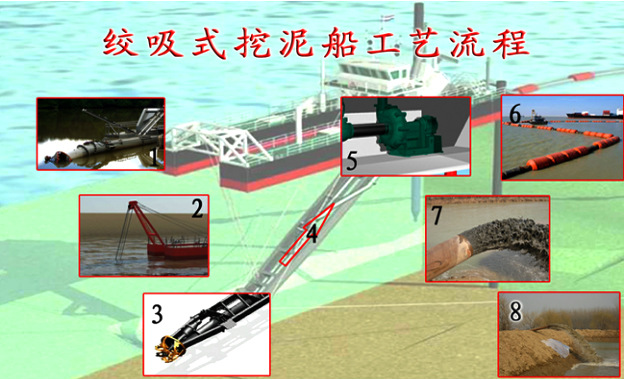 绞吸式挖泥船工艺流程

1

2

3

4

5

6

7

8