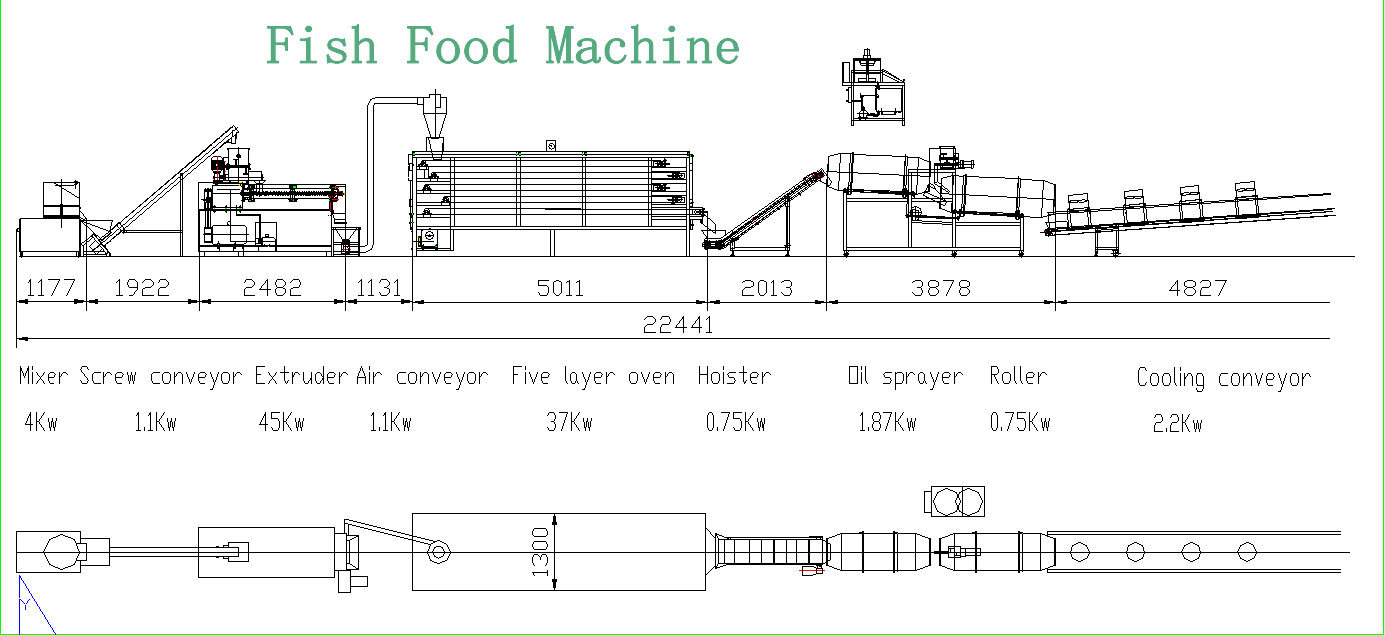 Fish Food Machine

1177 1922 2482 1131 5011 2013 3878 4827

22441

Mixer Screw conveyor Extruder Air conveyor Five layer oven Hoister Oil sprayer Roller Cooling conveyor

4Kw 1.1Kw 45Kw 1.1Kw 37Kw 0.75Kw 1.87Kw 0.75Kw 2.2Kw

1300

Y