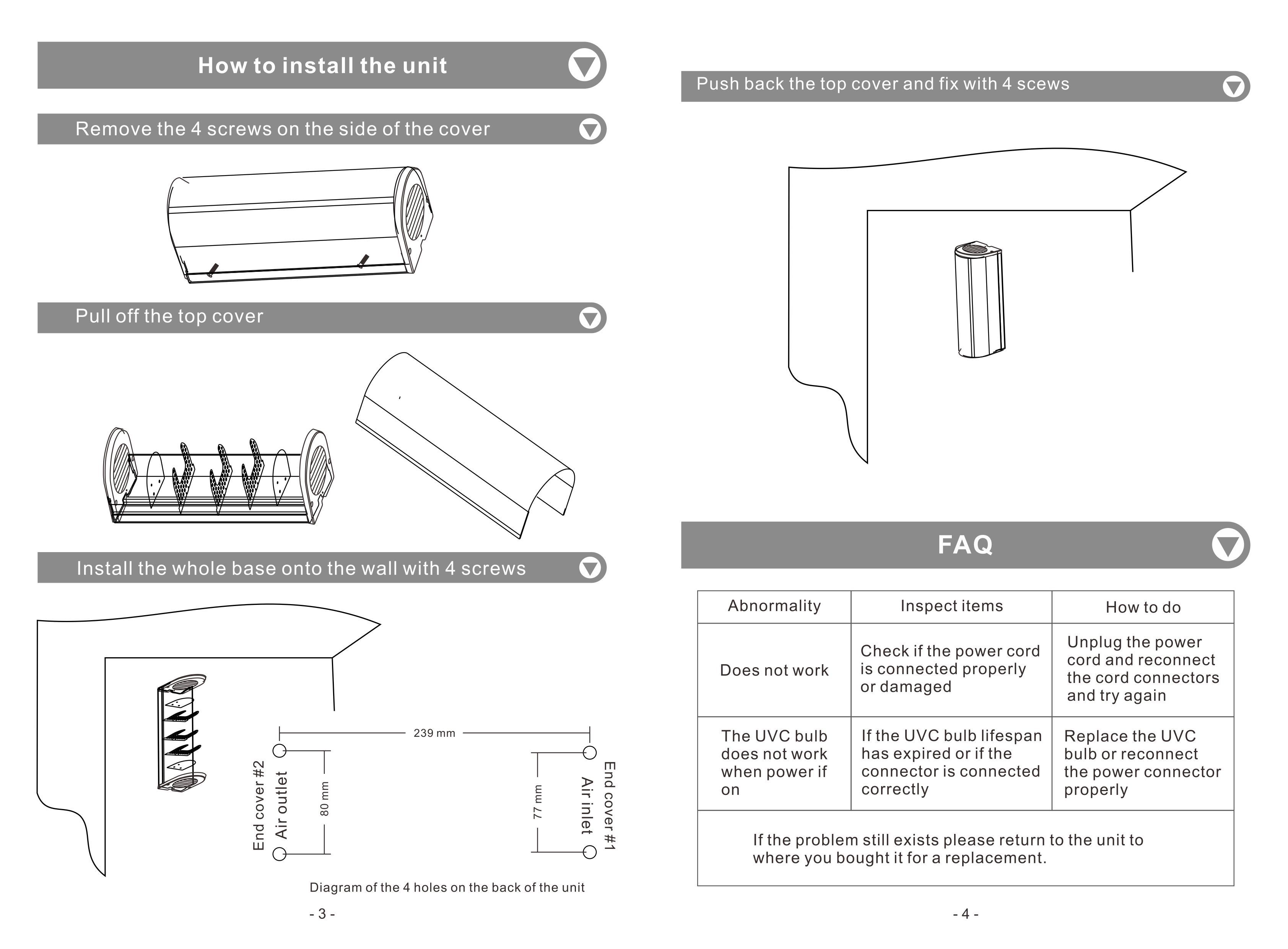 How to install the unit

Remove the 4 screws on the side of the cover

Pull off the top cover

Install the whole base onto the wall with 4 screws

239 mm

End cover #2
Air outlet
80 mm

77 mm
Air inlet
End cover #1

Diagram of the 4 holes on the back of the unit

- 3 -

Push back the top cover and fix with 4 scews

FAQ

| Abnormality | Inspect items | How to do |
|---|---|---|
| Does not work | Check if the power cord is connected properly or damaged | Unplug the power cord and reconnect the cord connectors and try again |
| The UVC bulb does not work when power if on | If the UVC bulb lifespan has expired or if the connector is connected correctly | Replace the UVC bulb or reconnect the power connector properly |
| If the problem still exists please return to the unit to where you bought it for a replacement. | | |

- 4 -