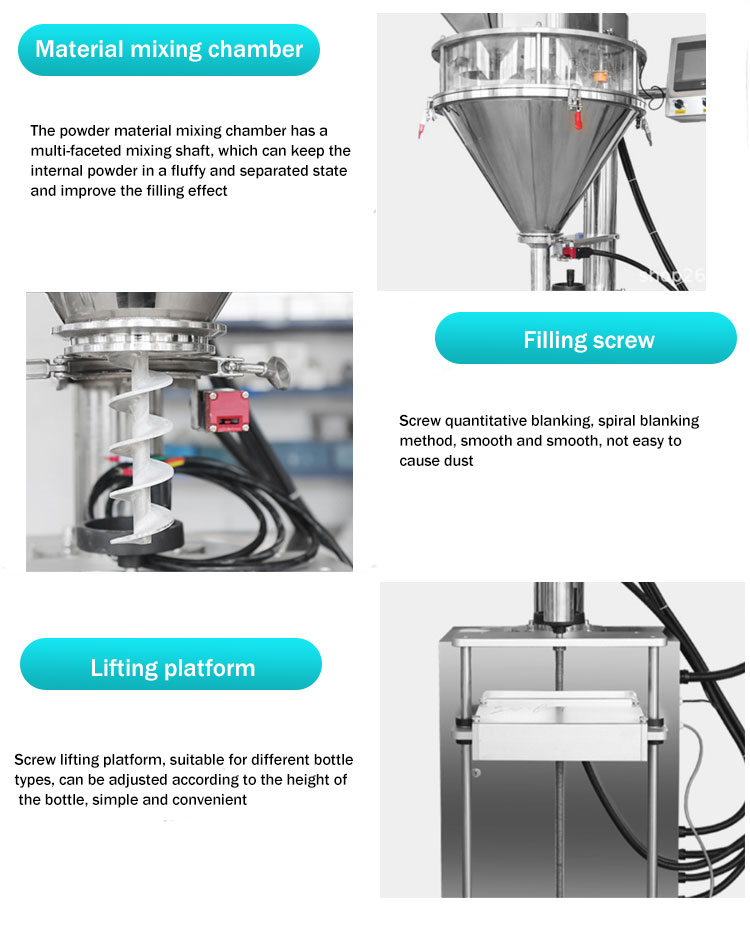 Material mixing chamber

The powder material mixing chamber has a multi-faceted mixing shaft, which can keep the internal powder in a fluffy and separated state and improve the filling effect

Filling screw

Screw quantitative blanking, spiral blanking method, smooth and smooth, not easy to cause dust

Lifting platform

Screw lifting platform, suitable for different bottle types, can be adjusted according to the height of the bottle, simple and convenient