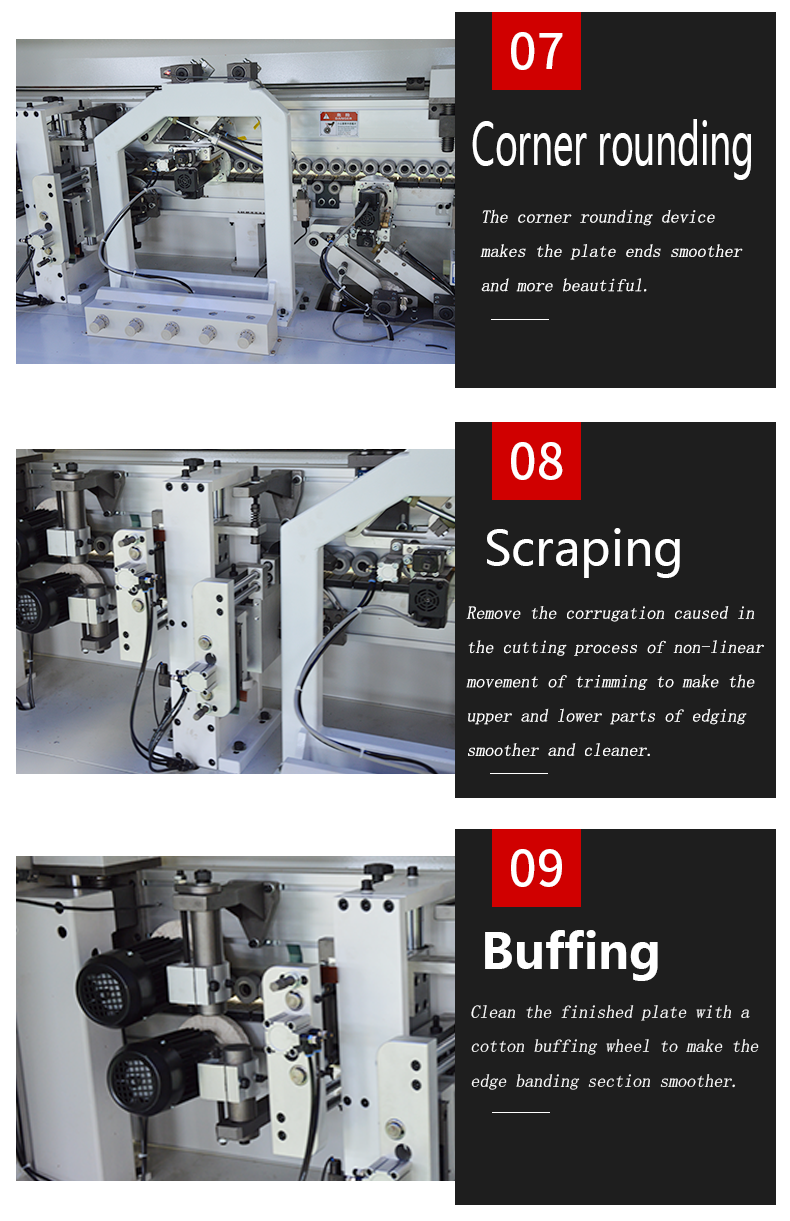 07

Corner rounding

The corner rounding device makes the plate ends smoother and more beautiful.

08

Scraping

Remove the corrugation caused in the cutting process of non-linear movement of trimming to make the upper and lower parts of edging smoother and cleaner.

09

Buffing

Clean the finished plate with a cotton buffing wheel to make the edge banding section smoother.